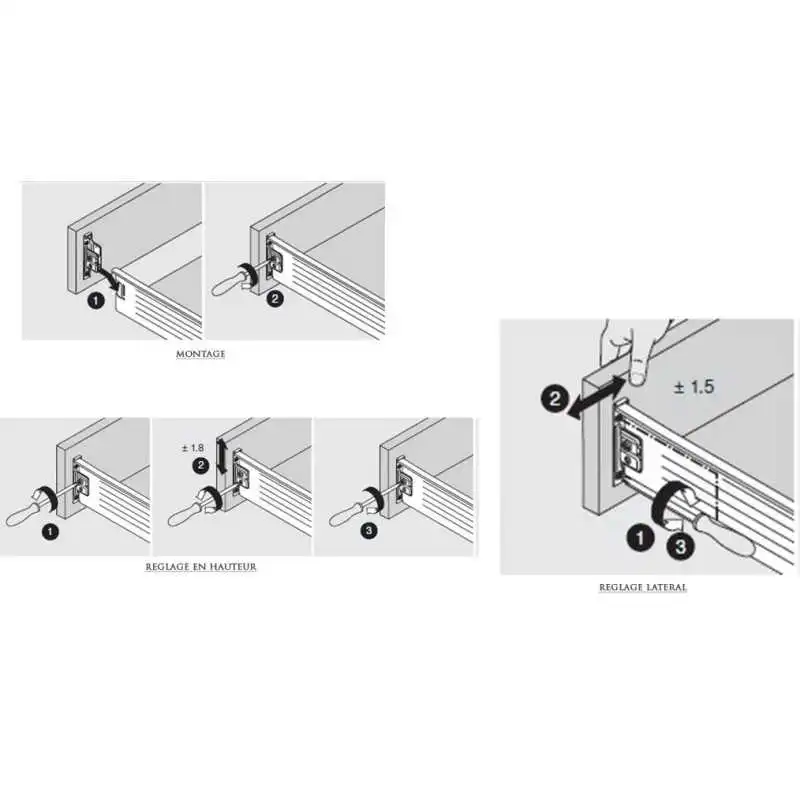 1
2
MONTAGE

1
± 1.8
2
3
REGLAGE EN HAUTEUR

2
± 1.5
1
3
REGLAGE LATERAL