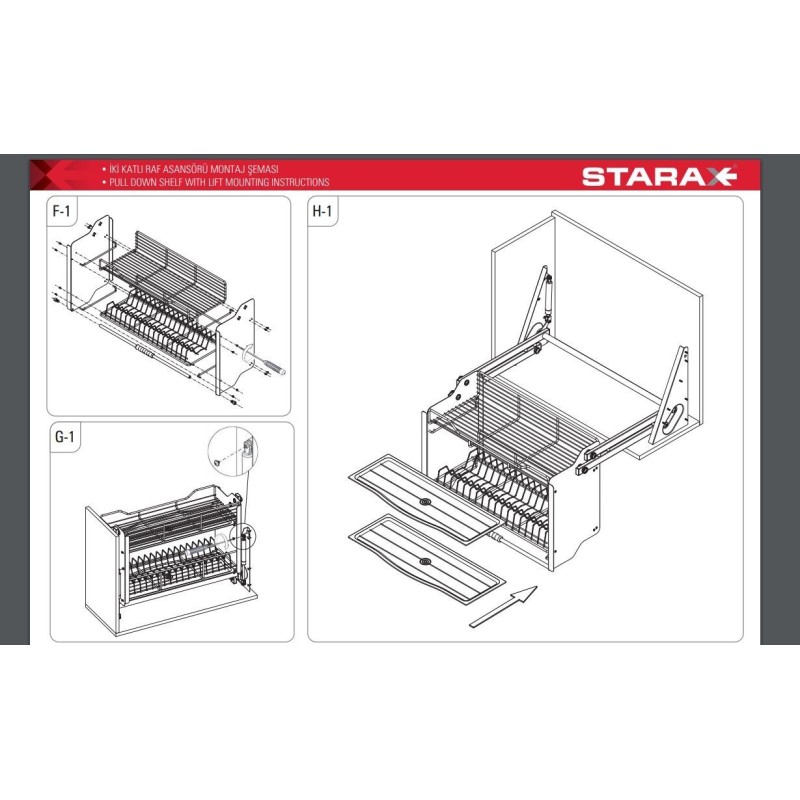 • İKİ KATLI RAF ASANSÖRÜ MONTAJ ŞEMASI
• PULL DOWN SHELF WITH LIFT MOUNTING INSTRUCTIONS

STARAX

F-1

G-1

H-1