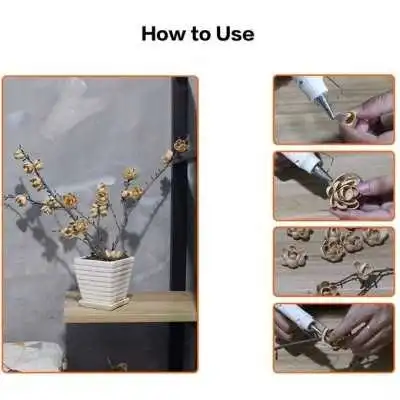 How to Use