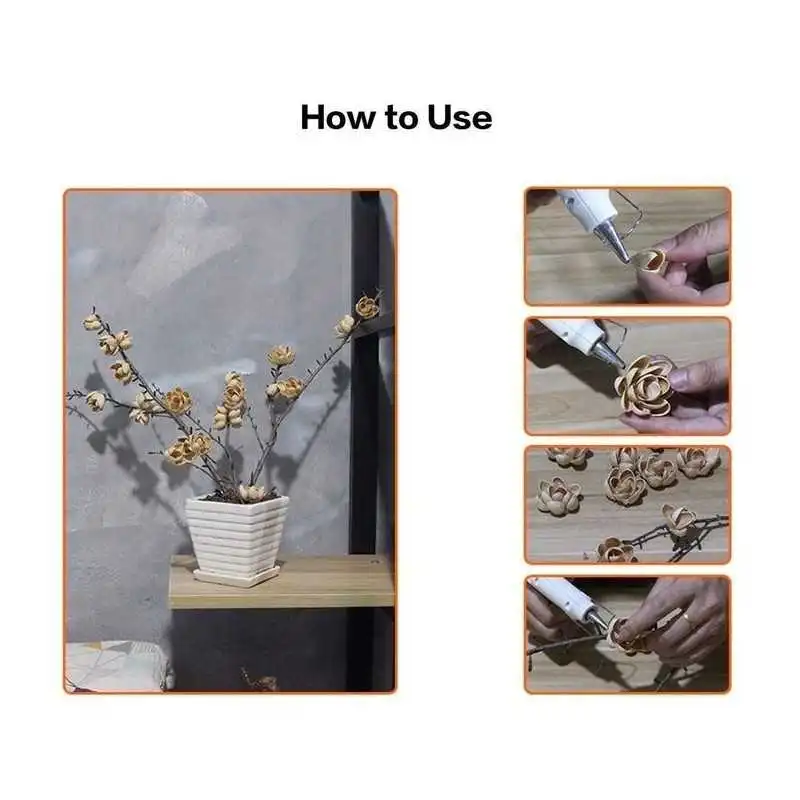 How to Use