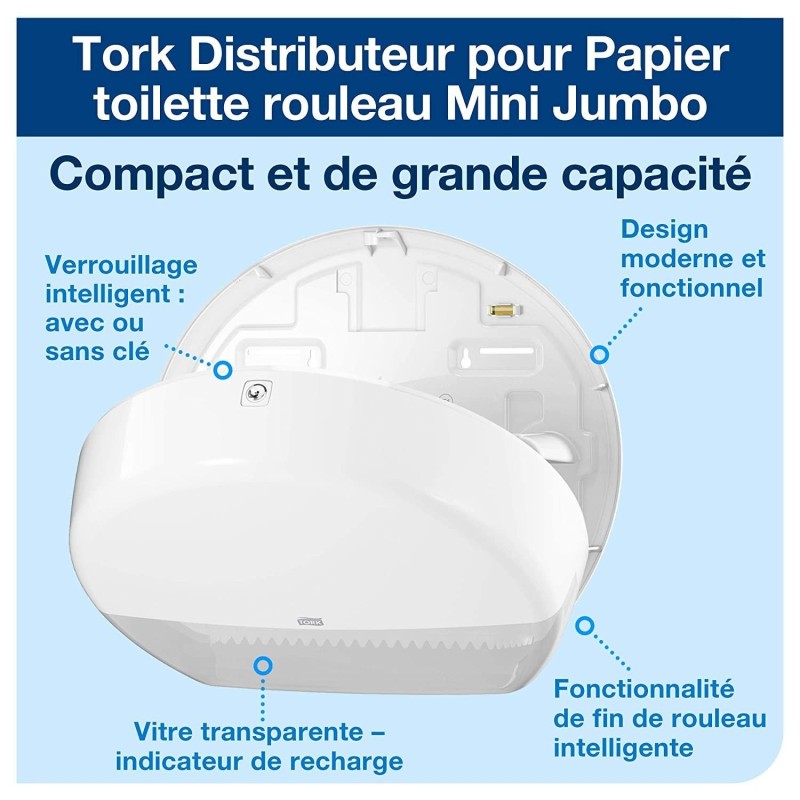 Tork Distributeur pour Papier toilette rouleau Mini Jumbo

Compact et de grande capacité

Verrouillage intelligent : avec ou sans clé

Design moderne et fonctionnel

TORK

Vitre transparente – indicateur de recharge

Fonctionnalité de fin de rouleau intelligente