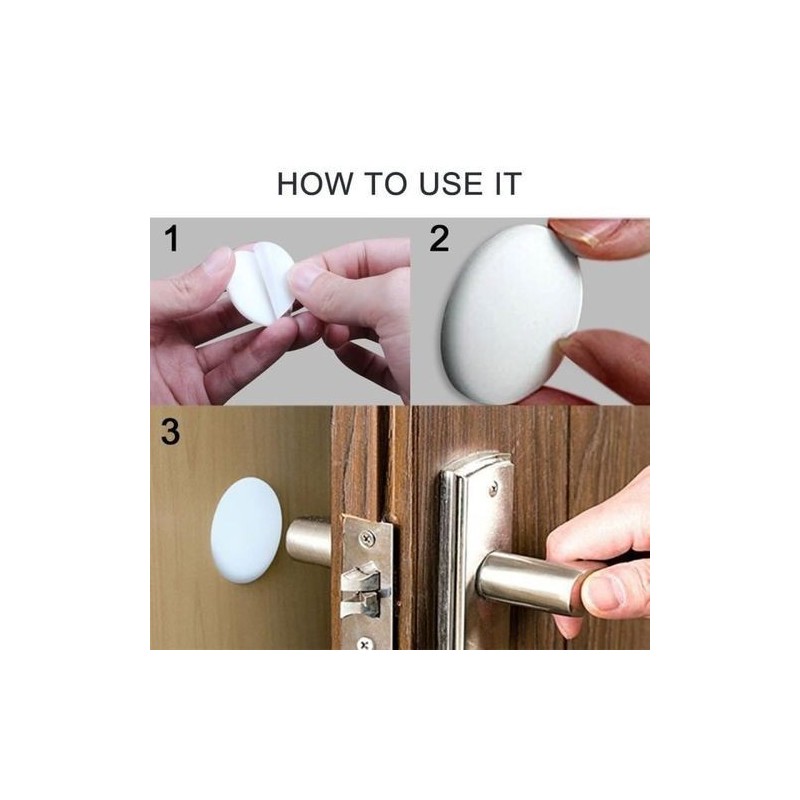 HOW TO USE IT

1

2

3