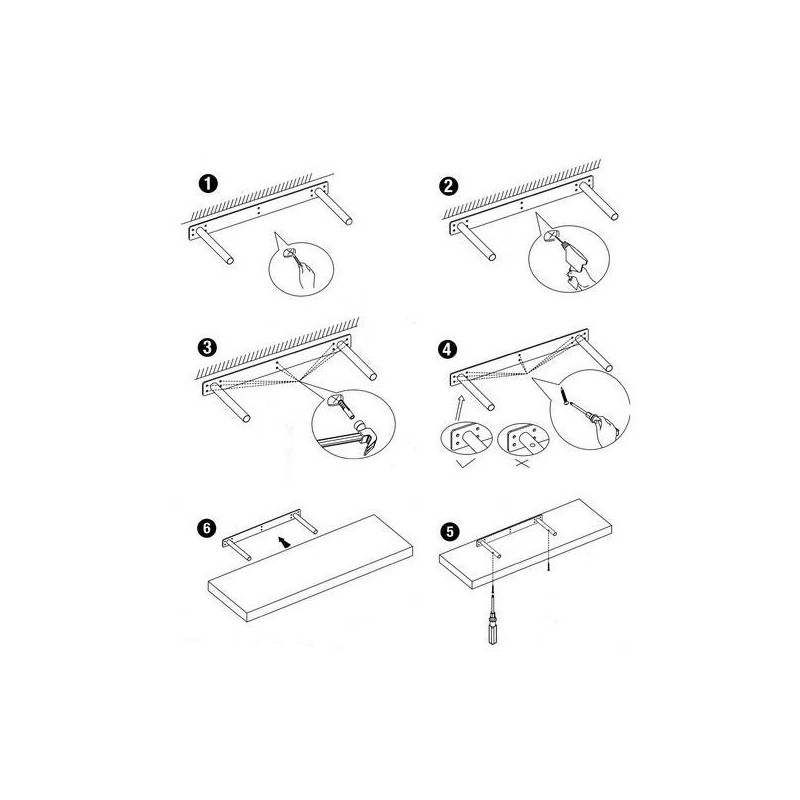 1
2
3
4
6
5