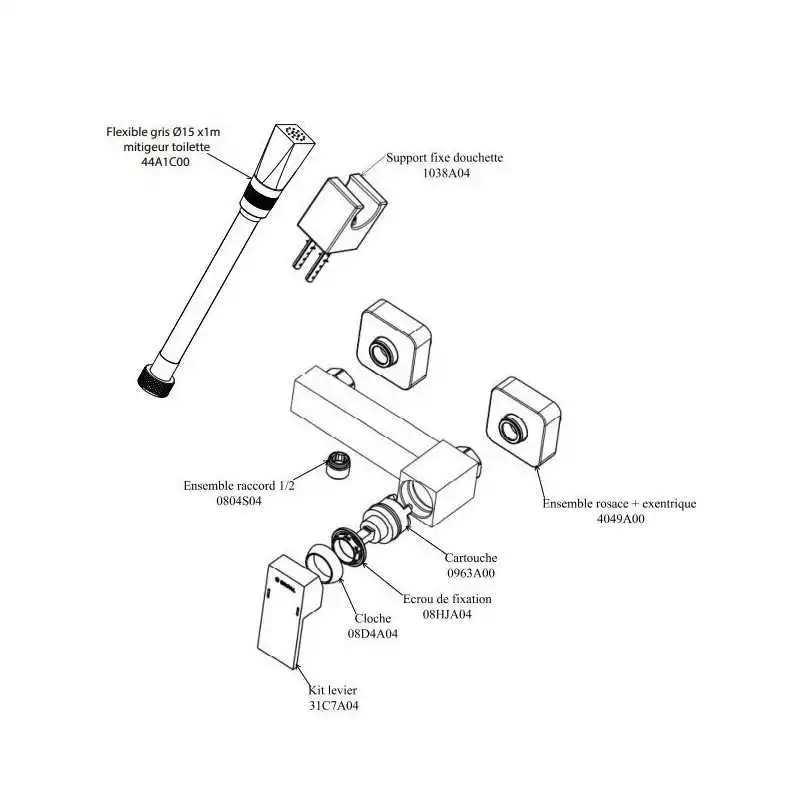 Flexible gris Ø15 x1m
mitigeur toilette
44A1C00

Support fixe douchette
1038A04

Ensemble raccord 1/2
0804S04

Ensemble rosace + exentrique
4049A00

Cartouche
0963A00

Ecrou de fixation
08HJA04

Cloche
08D4A04

Kit levier
31C7A04