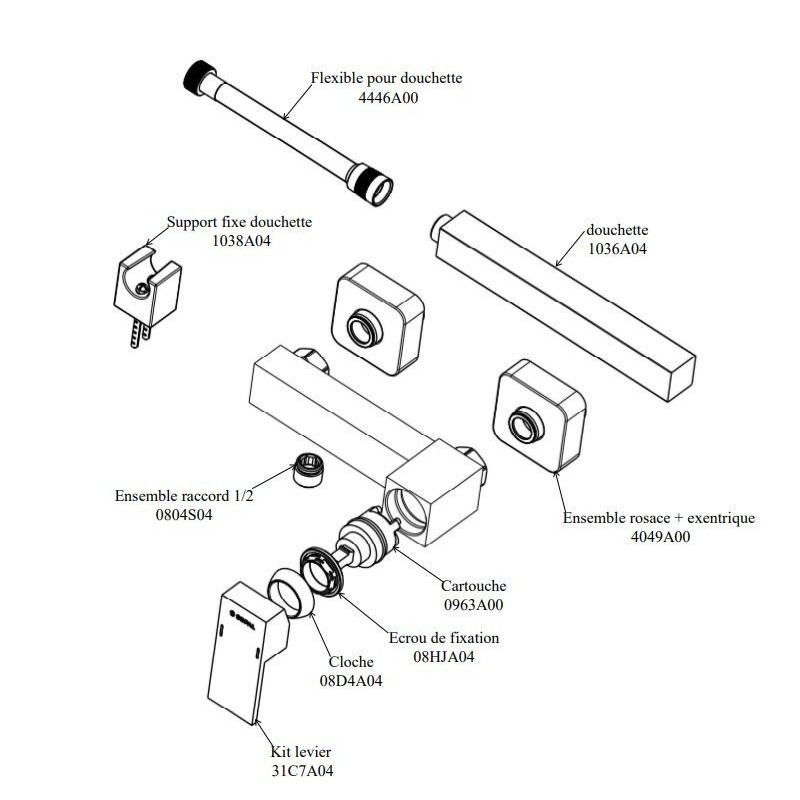 Flexible pour douchette
4446A00

Support fixe douchette
1038A04

douchette
1036A04

Ensemble raccord 1/2
0804S04

Ensemble rosace + exentrique
4049A00

Cartouche
0963A00

Ecrou de fixation
08HJA04

Cloche
08D4A04

Kit levier
31C7A04