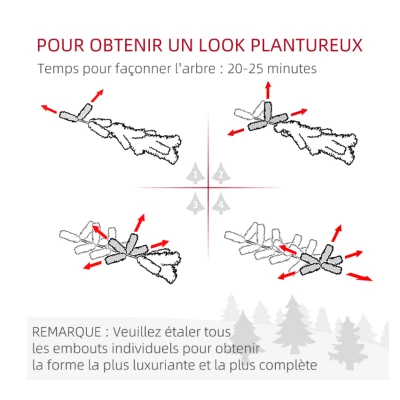 POUR OBTENIR UN LOOK PLANTUREUX

Temps pour façonner l'arbre : 20-25 minutes

1 2 3 4

REMARQUE : Veuillez étaler tous les embouts individuels pour obtenir la forme la plus luxuriante et la plus complète