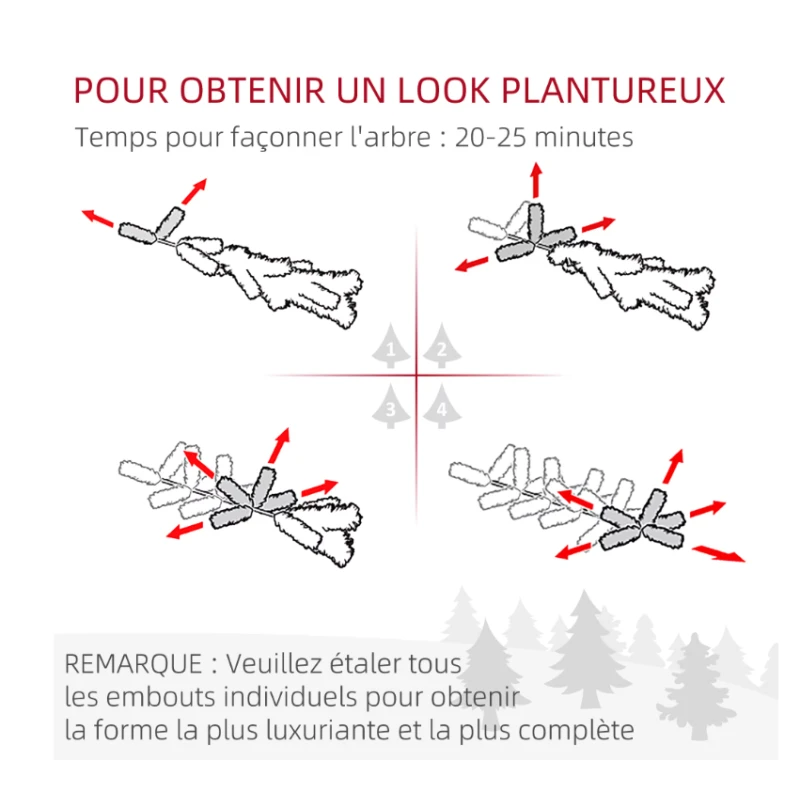 POUR OBTENIR UN LOOK PLANTUREUX
Temps pour façonner l'arbre : 20-25 minutes

1 2
3 4

REMARQUE : Veuillez étaler tous les embouts individuels pour obtenir la forme la plus luxuriante et la plus complète