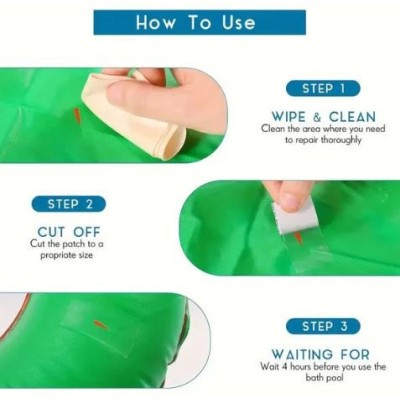 How To Use

STEP 1

WIPE & CLEAN
Clean the area where you need to repair thoroughly

STEP 2

CUT OFF
Cut the patch to a propriate size

STEP 3

WAITING FOR
Wait 4 hours before you use the bath pool