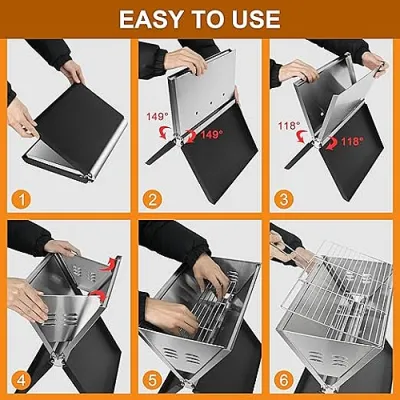 EASY TO USE

1

149°
149°
2

118°
118°
3

4

5

6