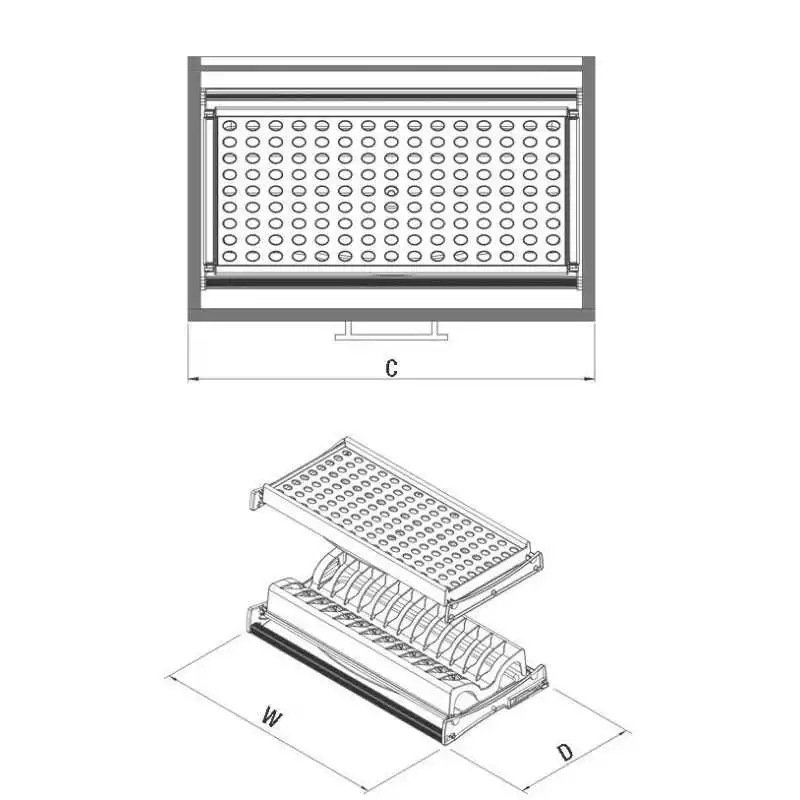 C

W

D